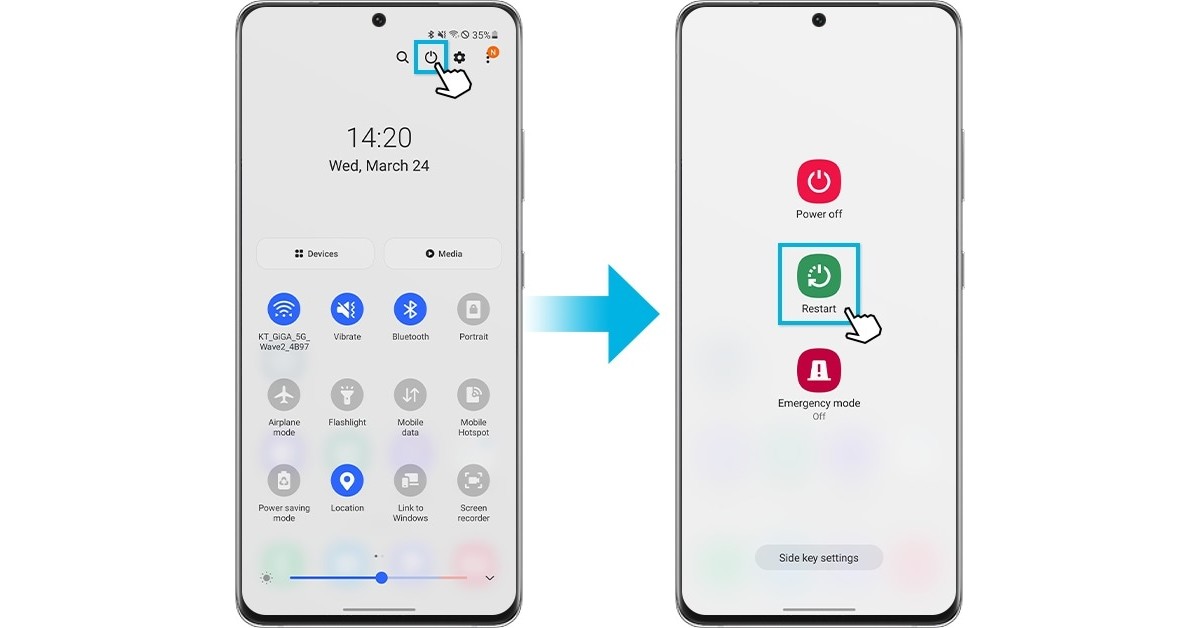 35%

N

14:20
Wed, March 24

Devices

Media

KT_GiGA_5G_Wave2_4B97

Vibrate

Bluetooth

Portrait

Airplane mode

Flashlight

Mobile data

Mobile Hotspot

Power saving mode

Location

Link to Windows

Screen recorder

Power off

Restart

Emergency mode
Off

Side key settings