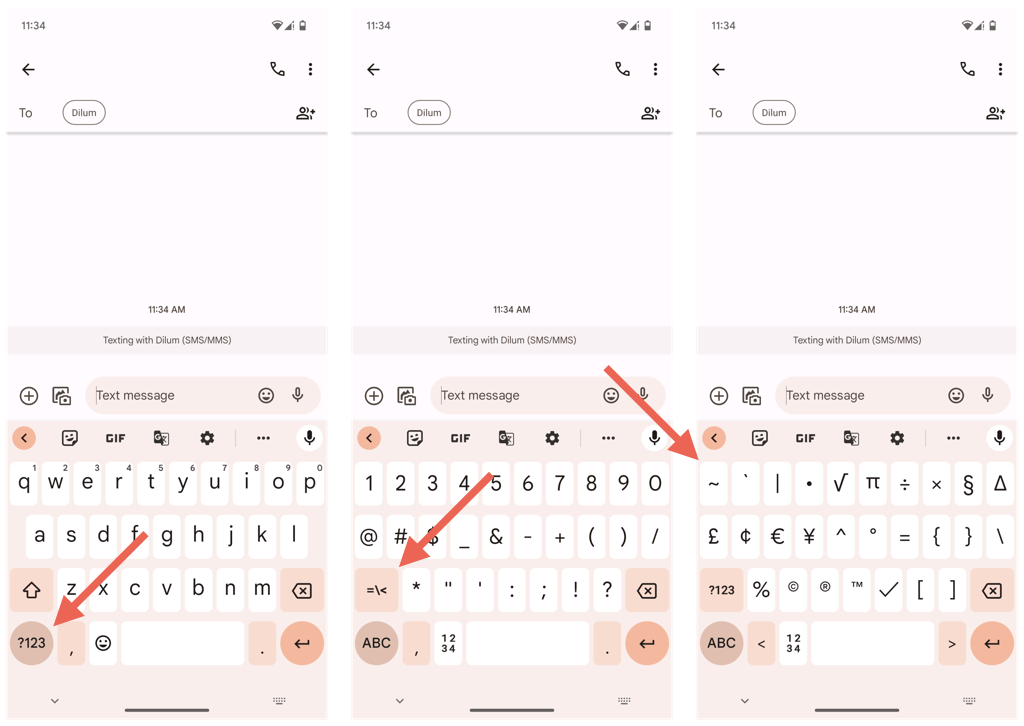 11:34

To Dilum

11:34 AM

Texting with Dilum (SMS/MMS)

Text message

GIF

q w e r t y u i o p
1 2 3 4 5 6 7 8 9 0
a s d f g h j k l
z x c v b n m
?123 , .

11:34

To Dilum

11:34 AM

Texting with Dilum (SMS/MMS)

Text message

GIF

1 2 3 4 5 6 7 8 9 0
@ # $ _ & - + ( ) /
=\< * " ' : ; ! ?
ABC , 12 34 .

11:34

To Dilum

11:34 AM

Texting with Dilum (SMS/MMS)

Text message

GIF

~ ` | • √ π ÷ × § Δ
£ ¢ € ¥ ^ ° = { } \
?123 % © ® ™ ✓ [ ]
ABC < 12 34 >