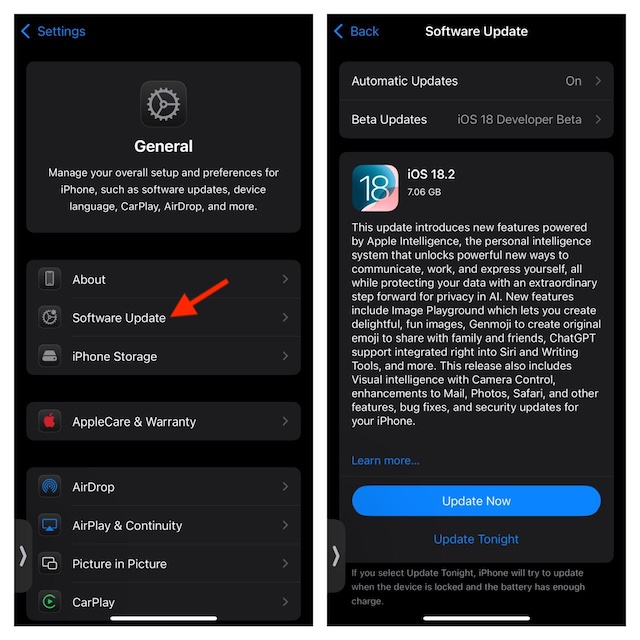 Settings

General

Manage your overall setup and preferences for iPhone, such as software updates, device language, CarPlay, AirDrop, and more.

About

Software Update

iPhone Storage

AppleCare & Warranty

AirDrop

AirPlay & Continuity

Picture in Picture

CarPlay

Back Software Update

Automatic Updates On

Beta Updates iOS 18 Developer Beta

18

iOS 18.2
7.06 GB

This update introduces new features powered by Apple Intelligence, the personal intelligence system that unlocks powerful new ways to communicate, work, and express yourself, all while protecting your data with an extraordinary step forward for privacy in AI. New features include Image Playground which lets you create delightful, fun images, Genmoji to create original emoji to share with family and friends, ChatGPT support integrated right into Siri and Writing Tools, and more. This release also includes Visual intelligence with Camera Control, enhancements to Mail, Photos, Safari, and other features, bug fixes, and security updates for your iPhone.

Learn more...

Update Now

Update Tonight

If you select Update Tonight, iPhone will try to update when the device is locked and the battery has enough charge.