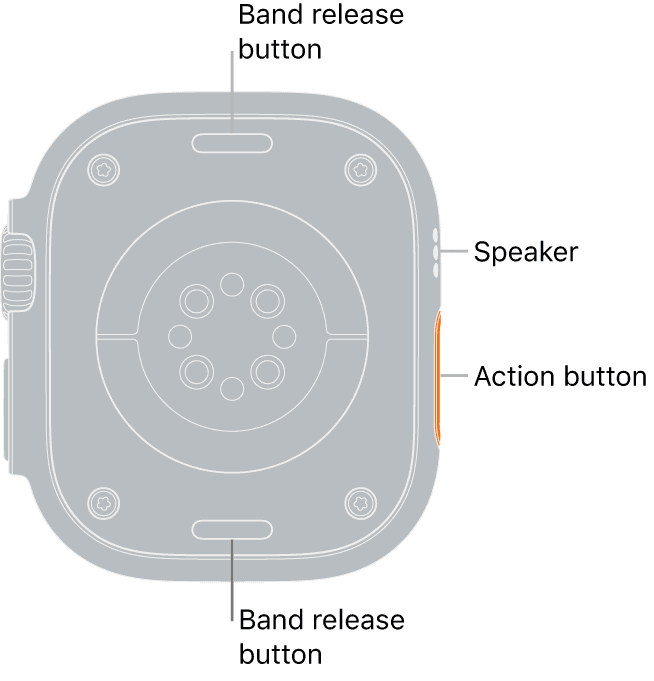 Band release button

Speaker

Action button

Band release button