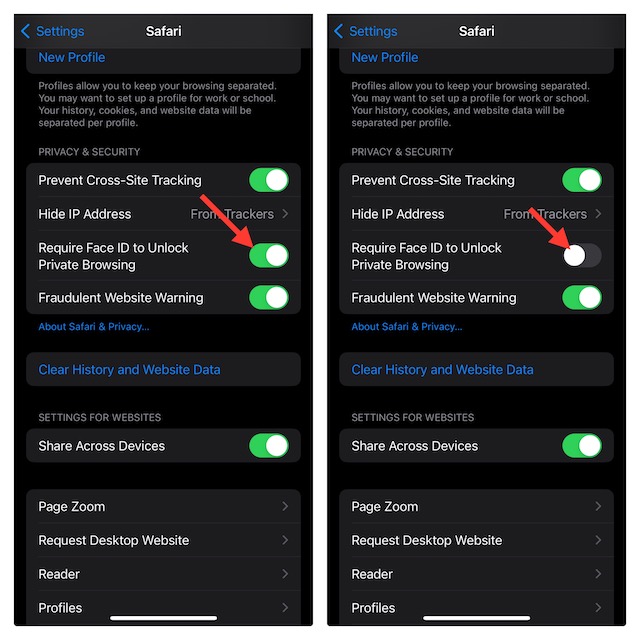 Settings Safari

New Profile

Profiles allow you to keep your browsing separated. You may want to set up a profile for work or school. Your history, cookies, and website data will be separated per profile.

PRIVACY & SECURITY

Prevent Cross-Site Tracking

Hide IP Address From Trackers

Require Face ID to Unlock Private Browsing

Fraudulent Website Warning

About Safari & Privacy...

Clear History and Website Data

SETTINGS FOR WEBSITES

Share Across Devices

Page Zoom

Request Desktop Website

Reader

Profiles

Settings Safari

New Profile

Profiles allow you to keep your browsing separated. You may want to set up a profile for work or school. Your history, cookies, and website data will be separated per profile.

PRIVACY & SECURITY

Prevent Cross-Site Tracking

Hide IP Address From Trackers

Require Face ID to Unlock Private Browsing

Fraudulent Website Warning

About Safari & Privacy...

Clear History and Website Data

SETTINGS FOR WEBSITES

Share Across Devices

Page Zoom

Request Desktop Website

Reader

Profiles