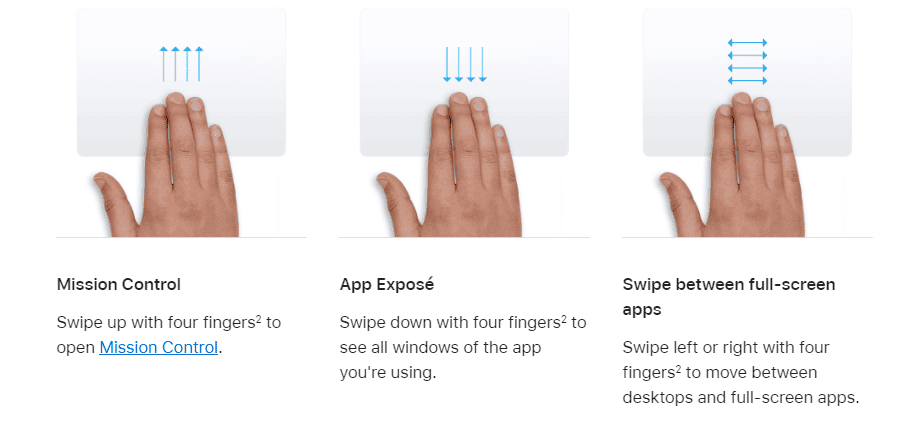 Mission Control

Swipe up with four fingers$^2$ to open Mission Control.

App Exposé

Swipe down with four fingers$^2$ to see all windows of the app you're using.

Swipe between full-screen apps

Swipe left or right with four fingers$^2$ to move between desktops and full-screen apps.