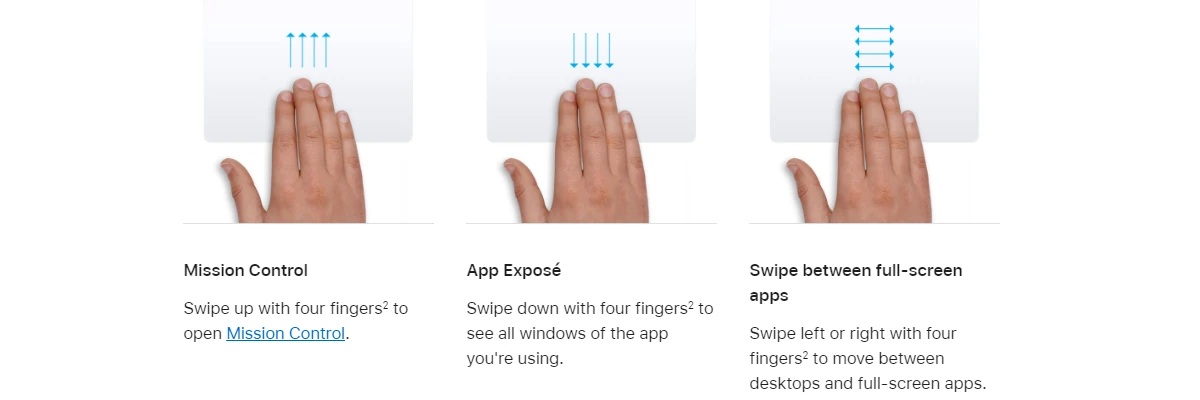 Mission Control

Swipe up with four fingers$^2$ to open Mission Control.

App Exposé

Swipe down with four fingers$^2$ to see all windows of the app you're using.

Swipe between full-screen apps

Swipe left or right with four fingers$^2$ to move between desktops and full-screen apps.