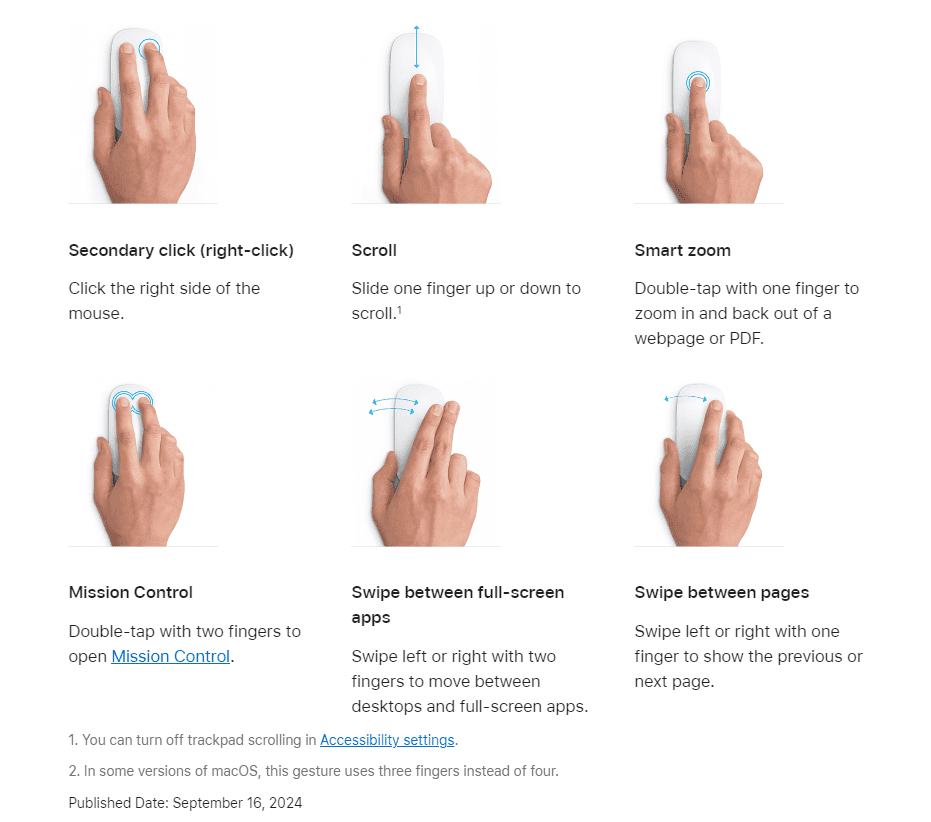 Secondary click (right-click)

Click the right side of the mouse.

Scroll

Slide one finger up or down to scroll.$^1$

Smart zoom

Double-tap with one finger to zoom in and back out of a webpage or PDF.

Mission Control

Double-tap with two fingers to open Mission Control.

Swipe between full-screen apps

Swipe left or right with two fingers to move between desktops and full-screen apps.

Swipe between pages

Swipe left or right with one finger to show the previous or next page.

1. You can turn off trackpad scrolling in Accessibility settings.

2. In some versions of macOS, this gesture uses three fingers instead of four.

Published Date: September 16, 2024